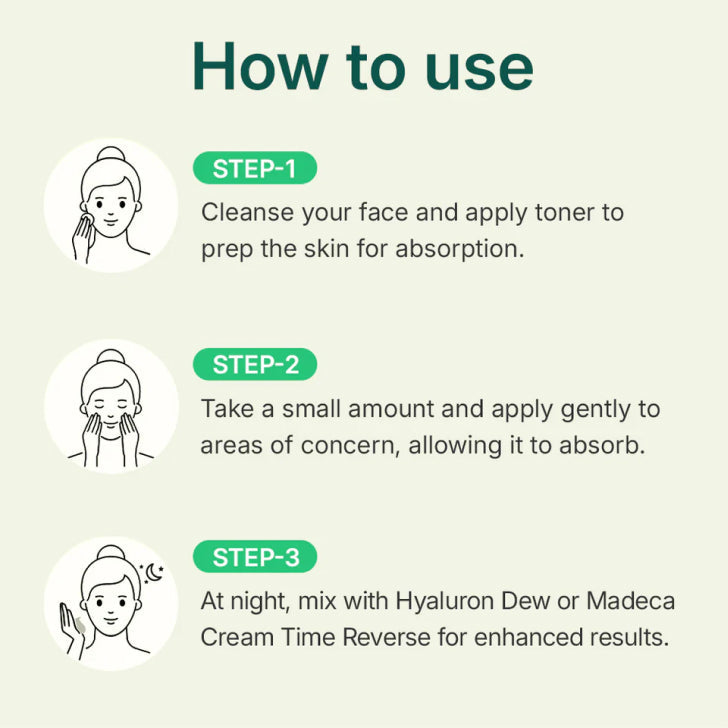 How to use

STEP-1
Cleanse your face and apply toner to prep the skin for absorption.

STEP-2
Take a small amount and apply gently to areas of concern, allowing it to absorb.

STEP-3
At night, mix with Hyaluron Dew or Madeca Cream Time Reverse for enhanced results.