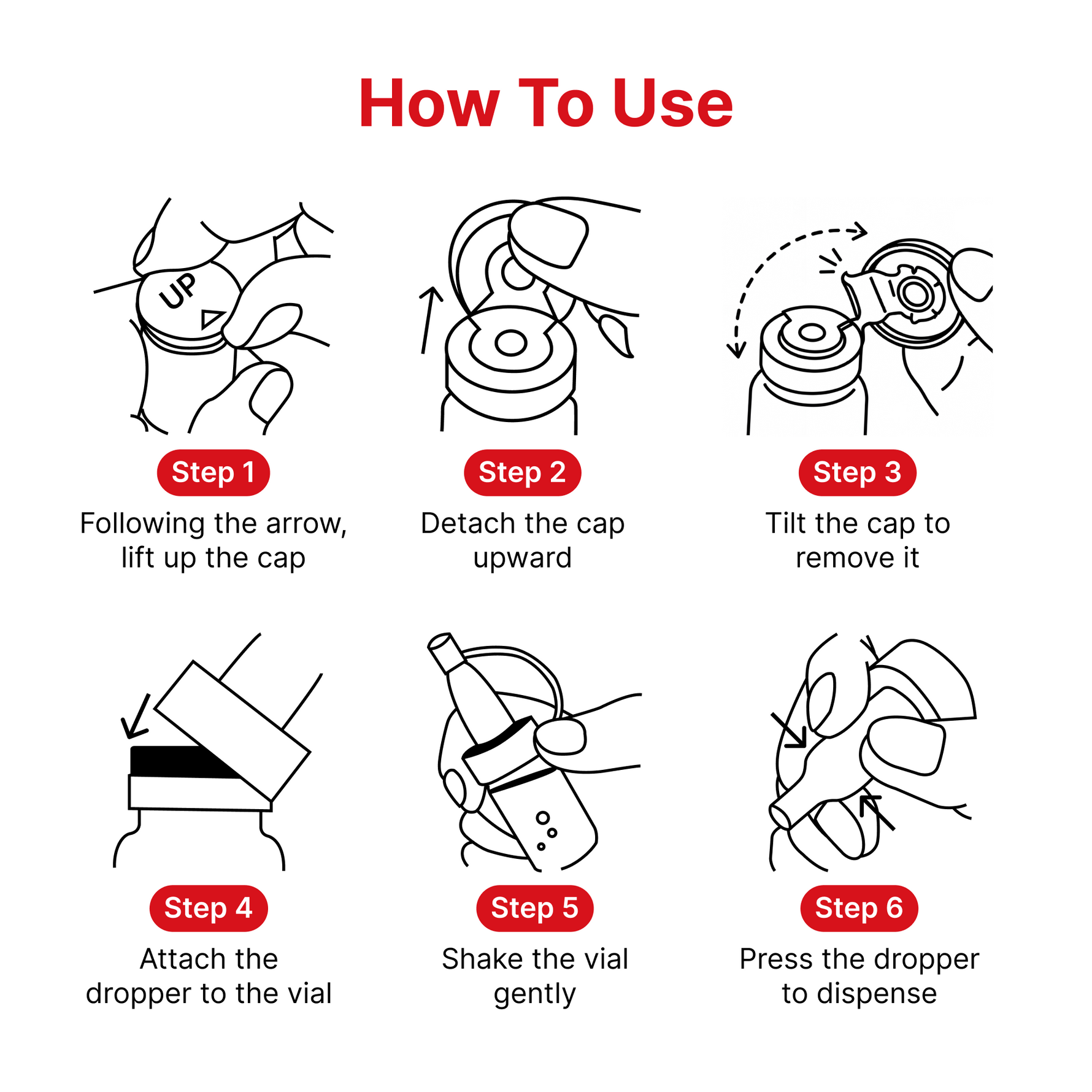 How To Use

UP

Step 1
Following the arrow, lift up the cap

Step 2
Detach the cap upward

Step 3
Tilt the cap to remove it

Step 4
Attach the dropper to the vial

Step 5
Shake the vial gently

Step 6
Press the dropper to dispense